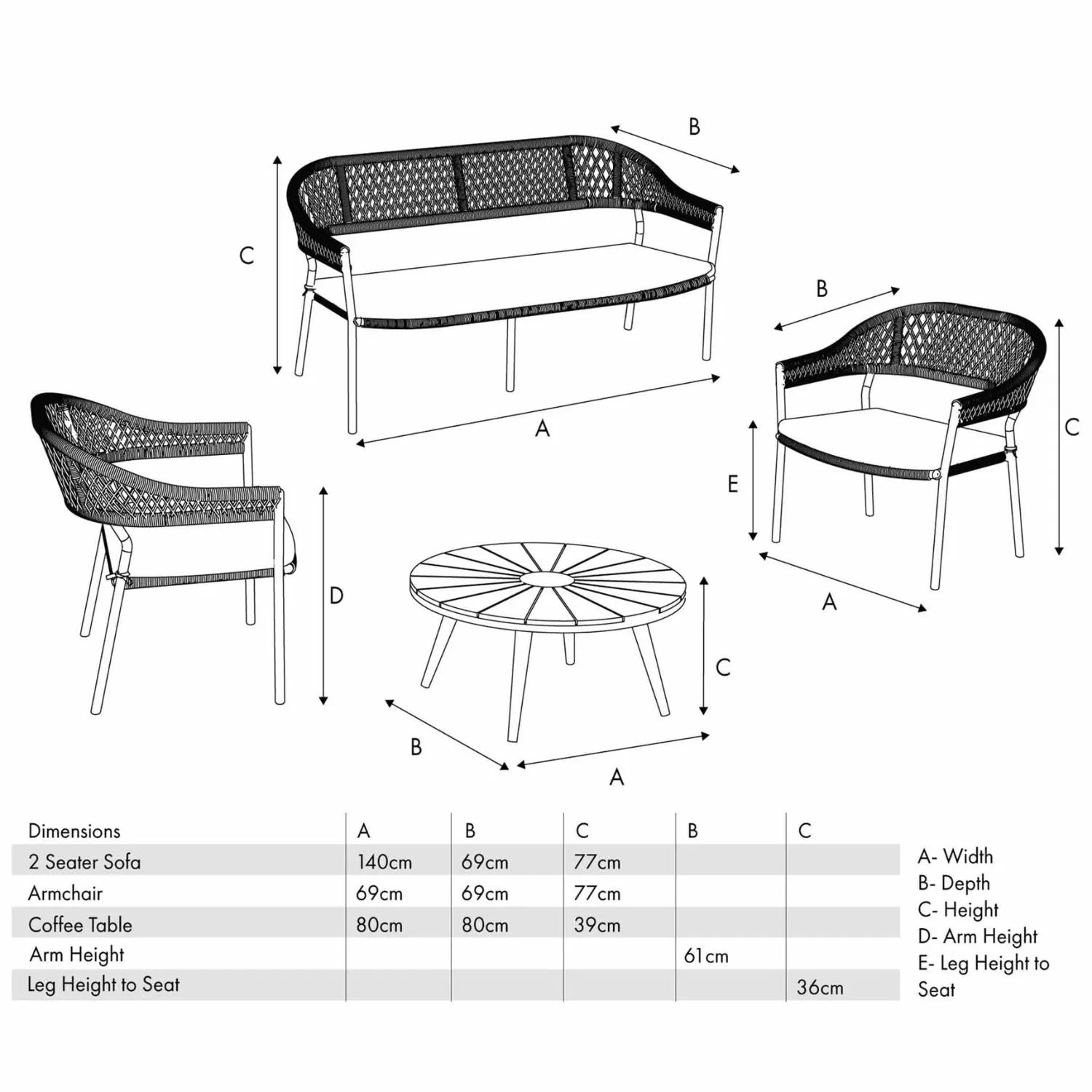 B

C

A

B

C

E

A

D

C

B

A

| Dimensions | A | B | C | B | C |
|---|---|---|---|---|---|
| 2 Seater Sofa | 140cm | 69cm | 77cm | | |
| Armchair | 69cm | 69cm | 77cm | | |
| Coffee Table | 80cm | 80cm | 39cm | | |
| Arm Height | | | | 61cm | |
| Leg Height to Seat | | | | | 36cm |

A- Width
B- Depth
C- Height
D- Arm Height
E- Leg Height to Seat